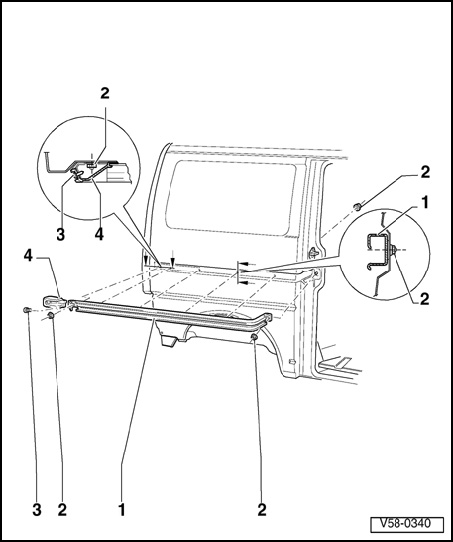 2
3
4
2
1
2
4
3
2
1
2
V58-0340