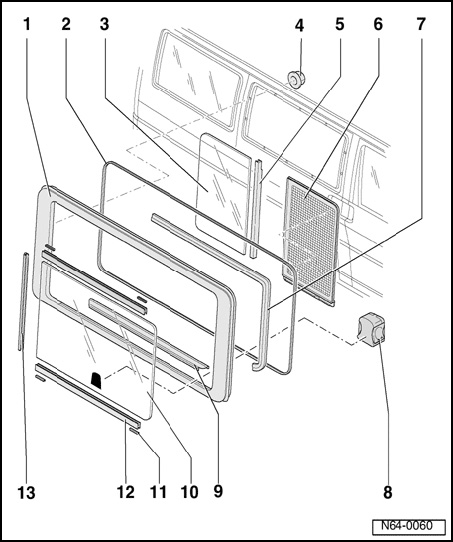 1 2 3 4 5 6 7

13 12 11 10 9 8

N64-0060