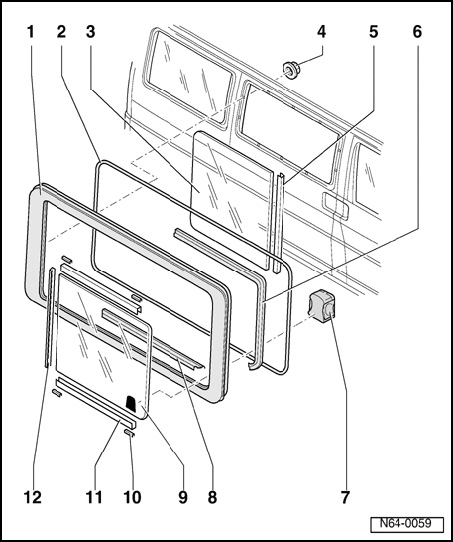 1 2 3 4 5 6

12 11 10 9 8 7

N64-0059