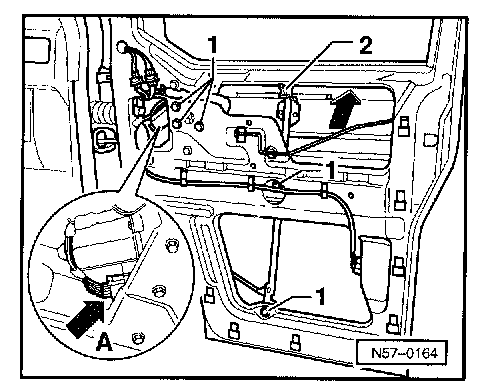 1
2
1
1
A
N57–0164