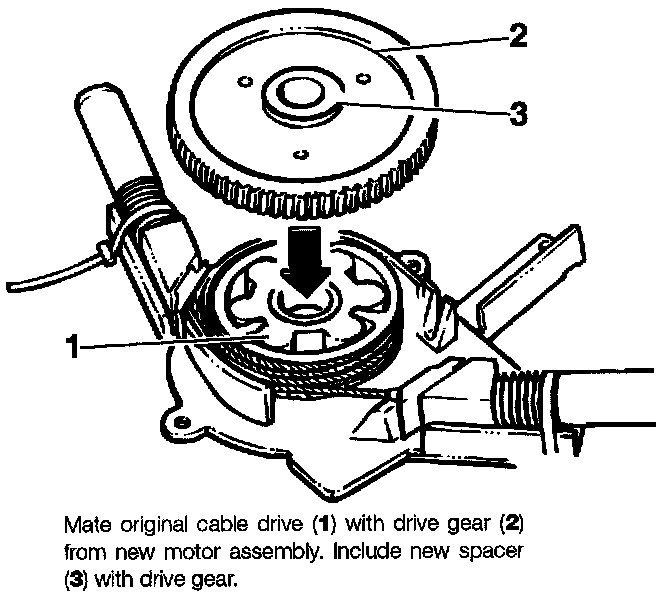 2

3

1

Mate original cable drive (1) with drive gear (2) from new motor assembly. Include new spacer (3) with drive gear.