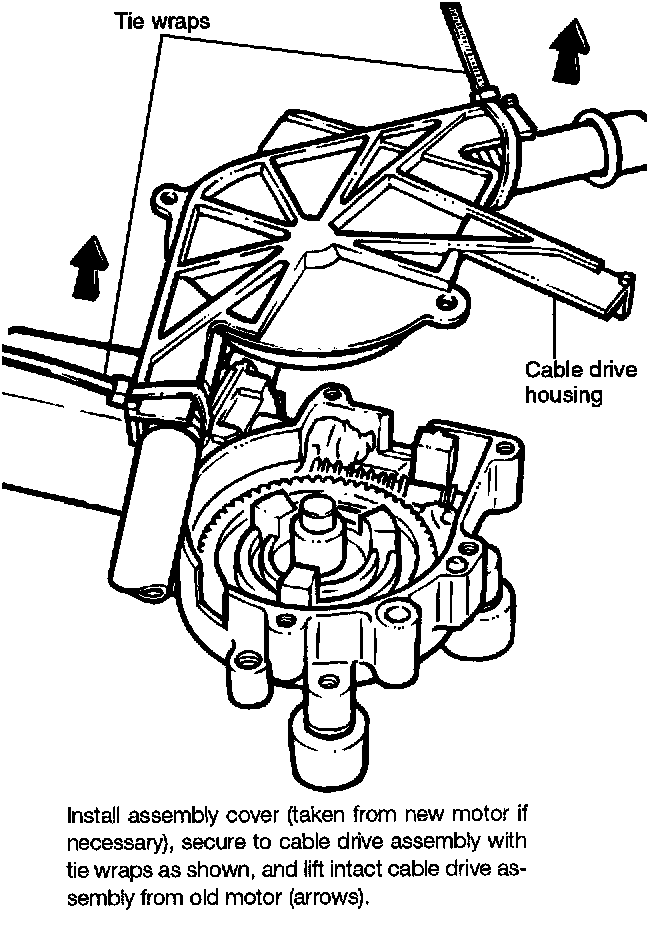 Tie wraps

Cable drive housing

Install assembly cover (taken from new motor if necessary), secure to cable drive assembly with tie wraps as shown, and lift intact cable drive assembly from old motor (arrows).