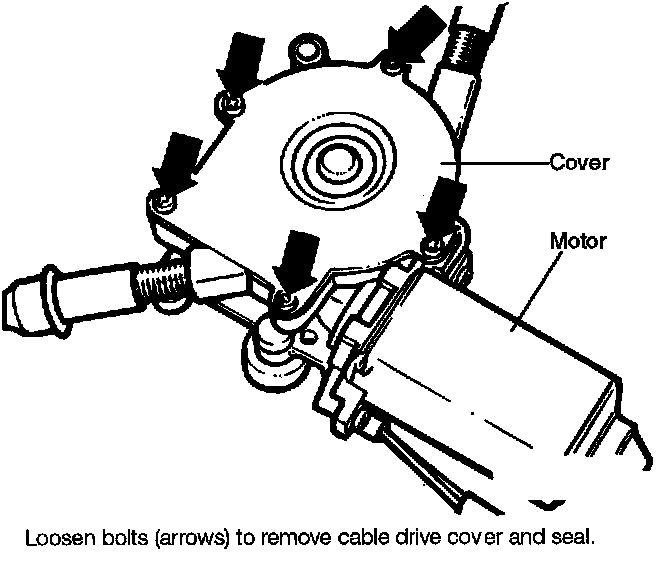 Cover

Motor

Loosen bolts (arrows) to remove cable drive cover and seal.