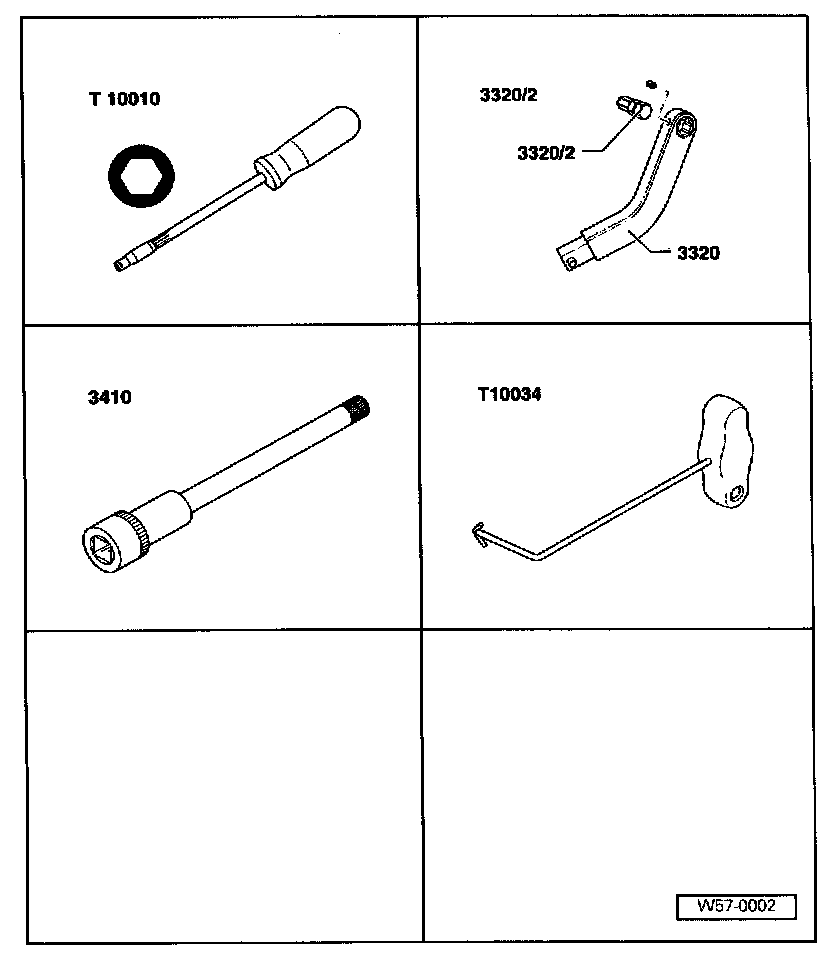 T 10010

3320/2

3320/2

3320

3410

T10034

W57-0002