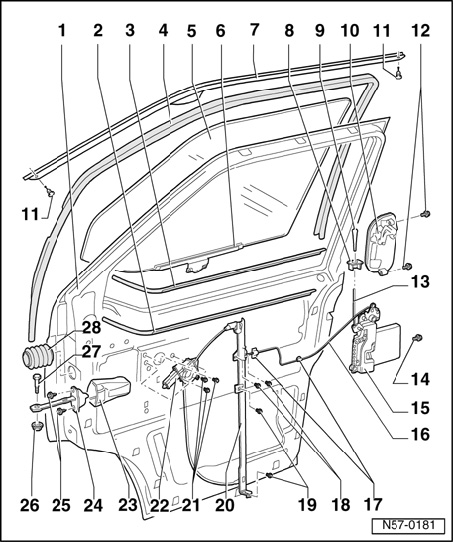 1 2 3 4 5 6 7 8 9 10 11 12

11

13

28

27

14

15

16

26 25 24 23 22 21 20 19 18 17

N57-0181