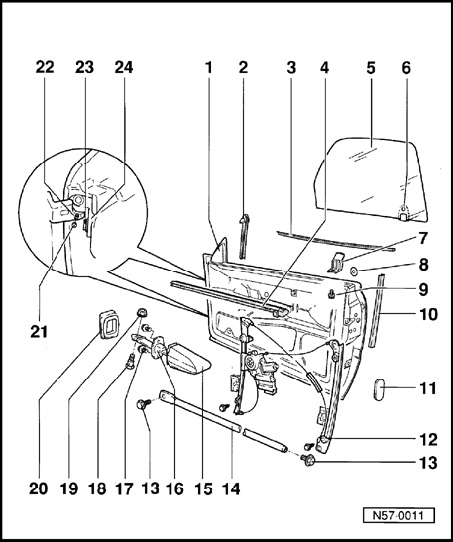 22 23 24 1 2 3 4 5 6

7
8
9
10
21
11
12
13

20 19 18 17 13 16 15 14

N57-0011