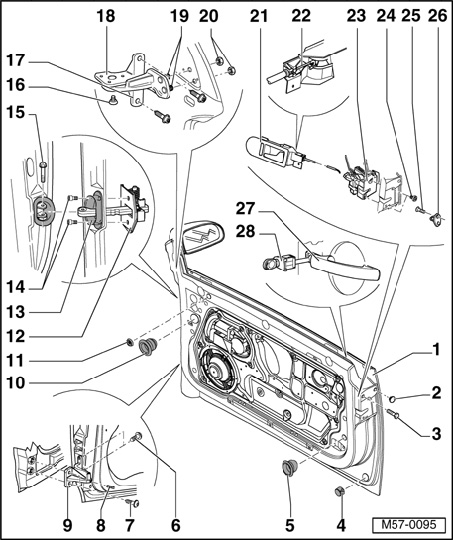 18 19 20 21 22 23 24 25 26

17

16

15

27

28

14

13

12

11

10

1

2

3

9 8 7 6 5 4

M57-0095