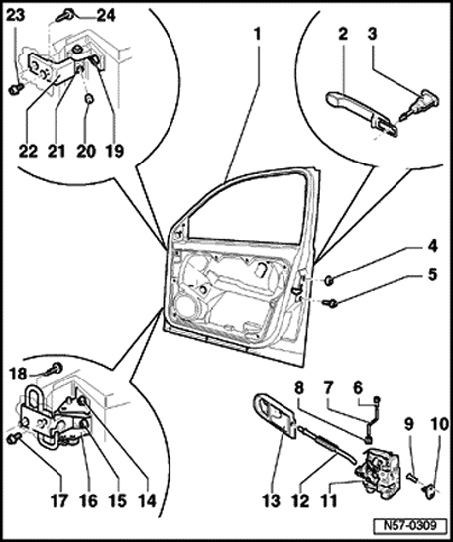 23 24 1 2 3

22 21 20 19

4

5

18

8 7 6

9 10

17 16 15 14 13 12 11

N57-0309