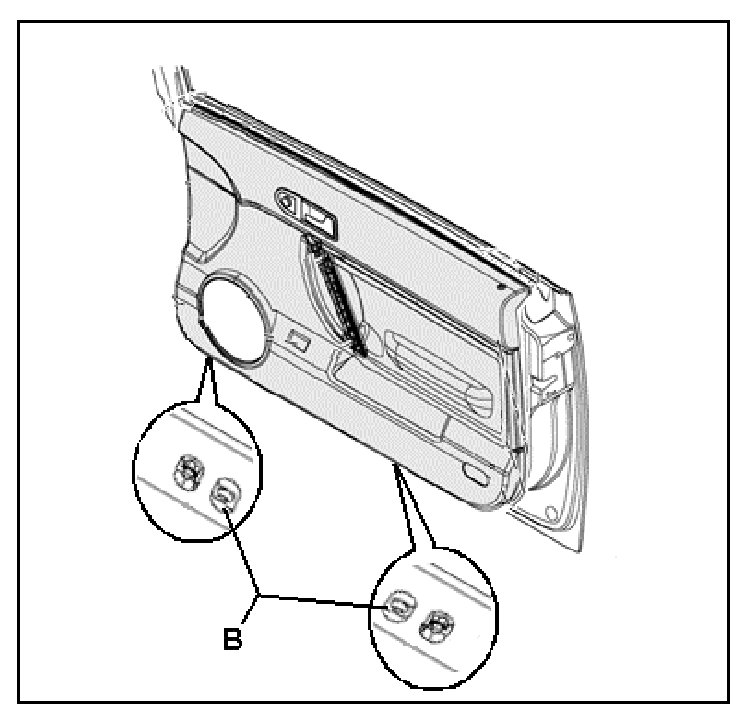 B