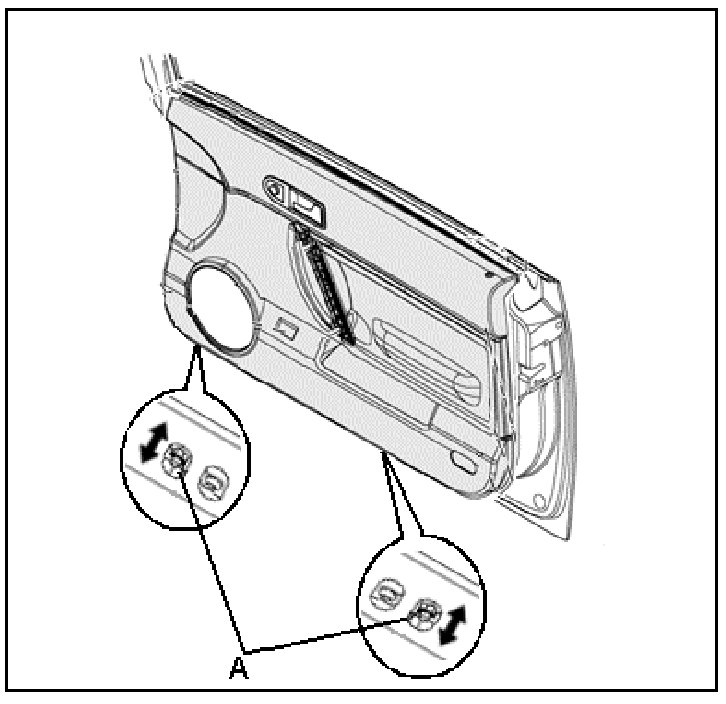 A