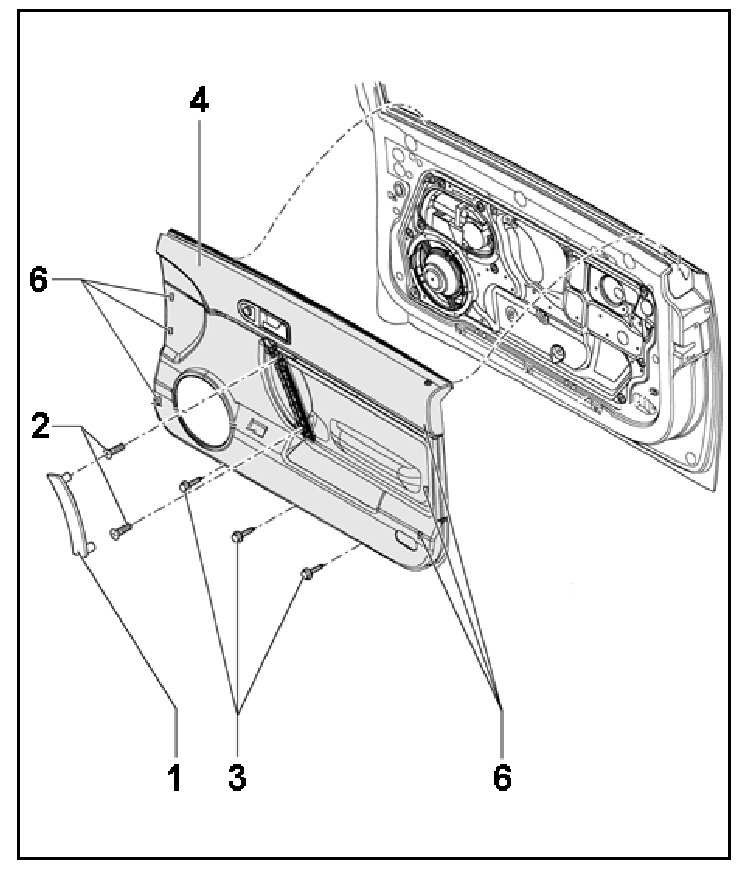 4
6
2
1
3
6