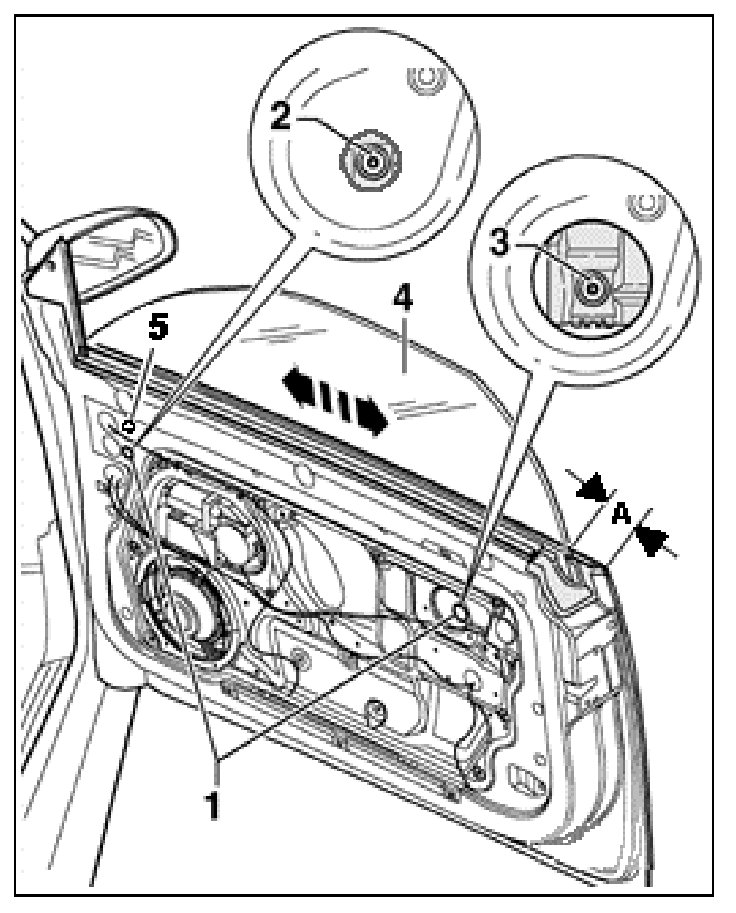 2
3
5
4
A
1