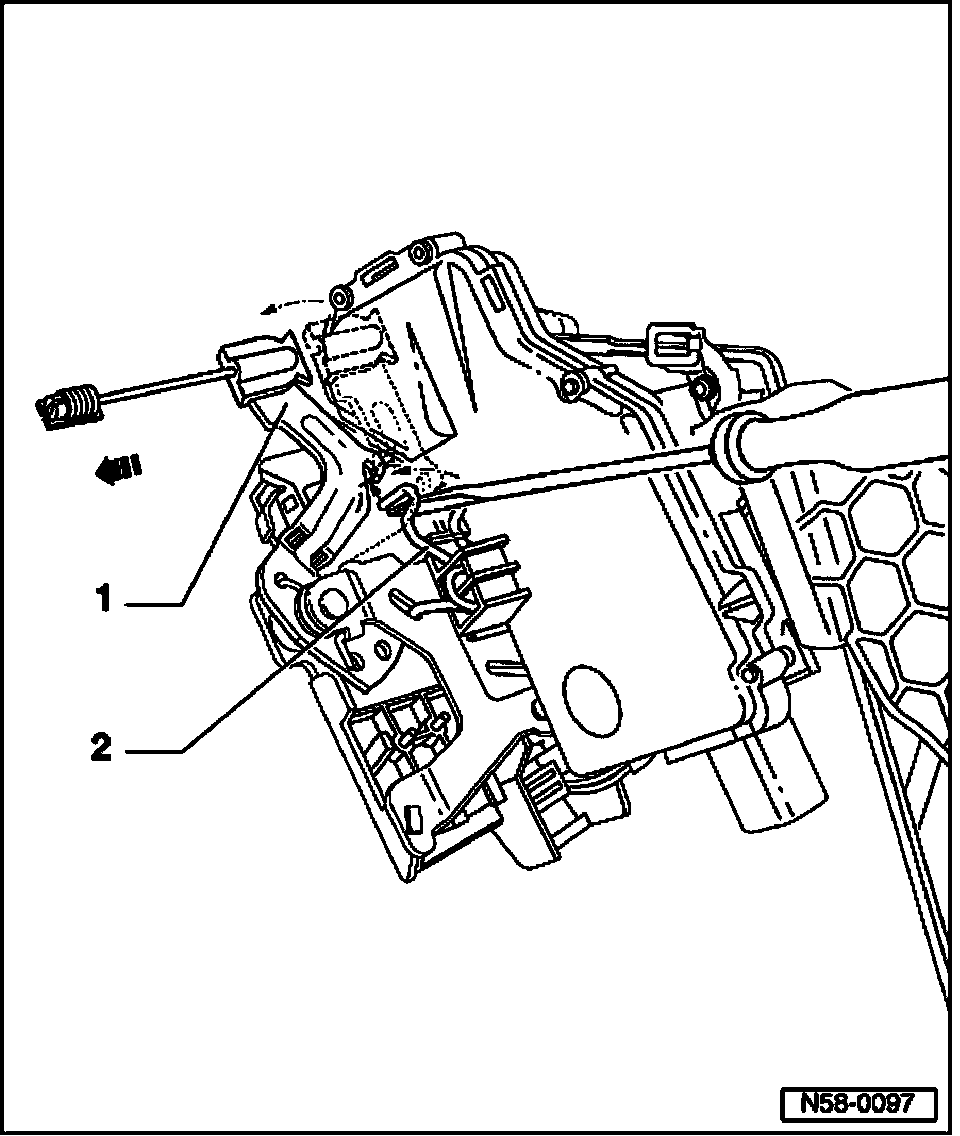 1
2
N58-0097