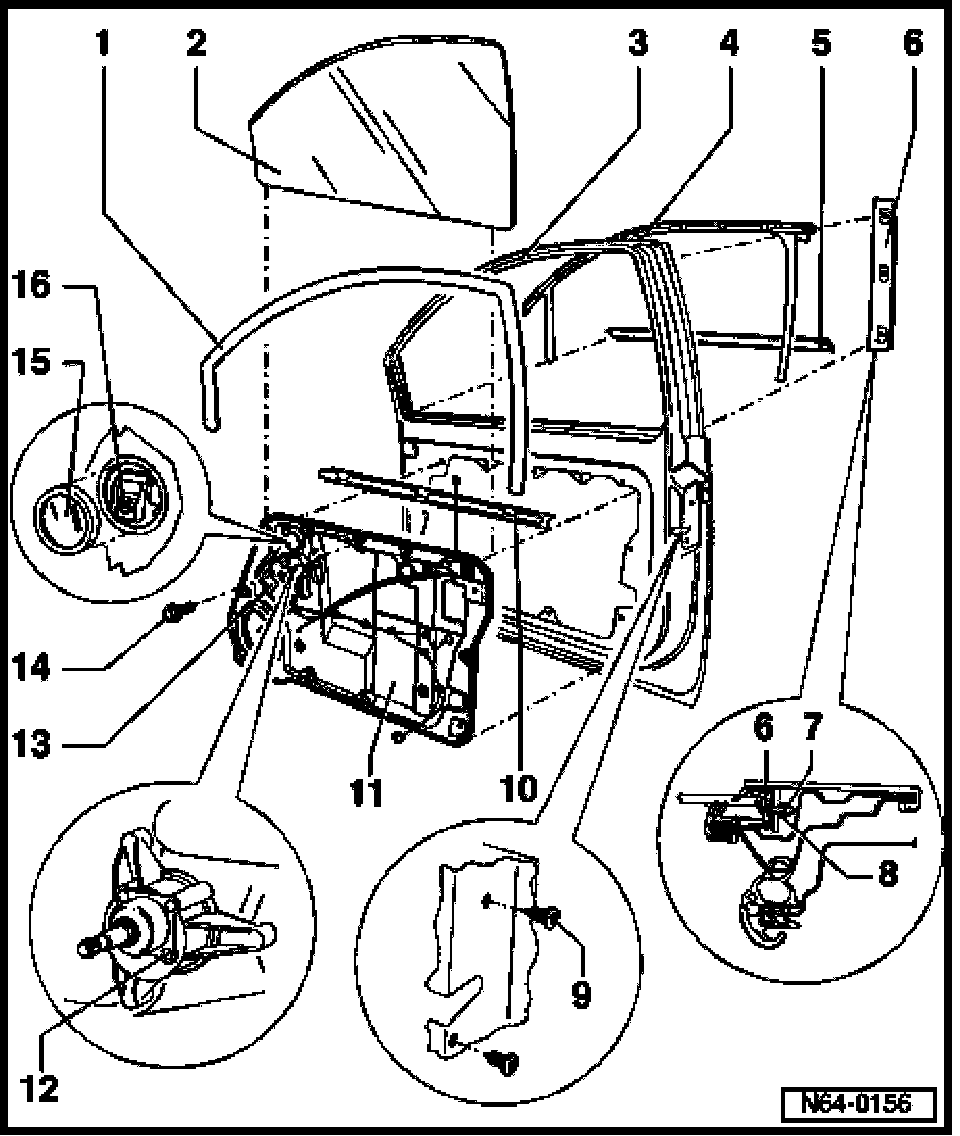 1
2
3
4
5
6
16
15
14
13
11
10
6
7
8
9
12
N64-0156