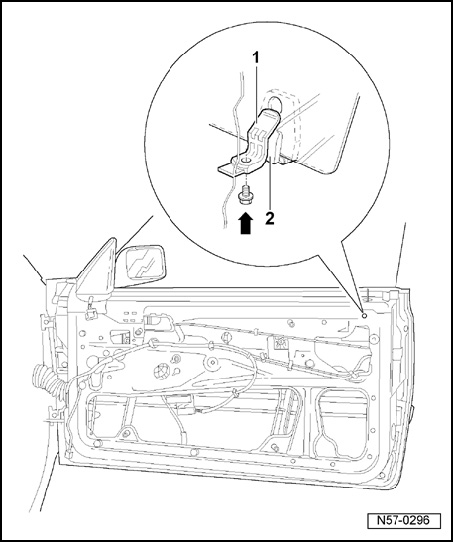 1

2

N57-0296