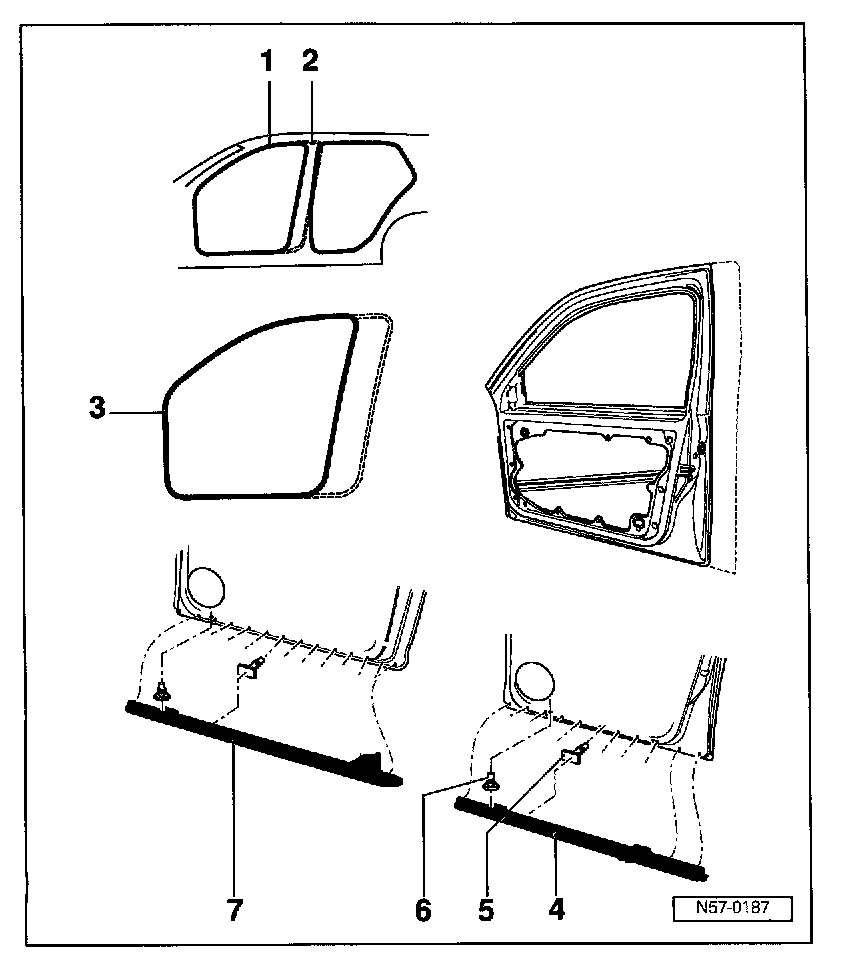 1
2
3
7
6
5
4
N57-0187