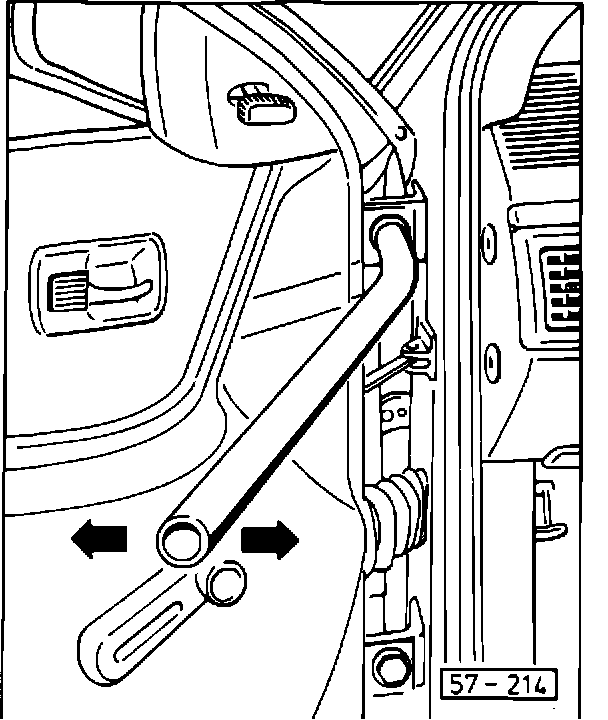 57 - 214