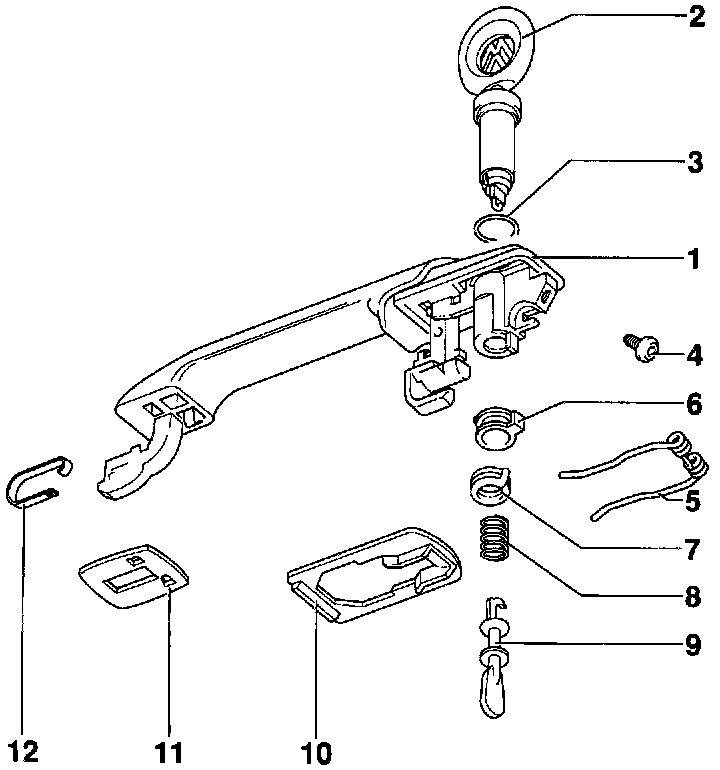 2
3
1
4
6
5
7
8
9
12
11
10