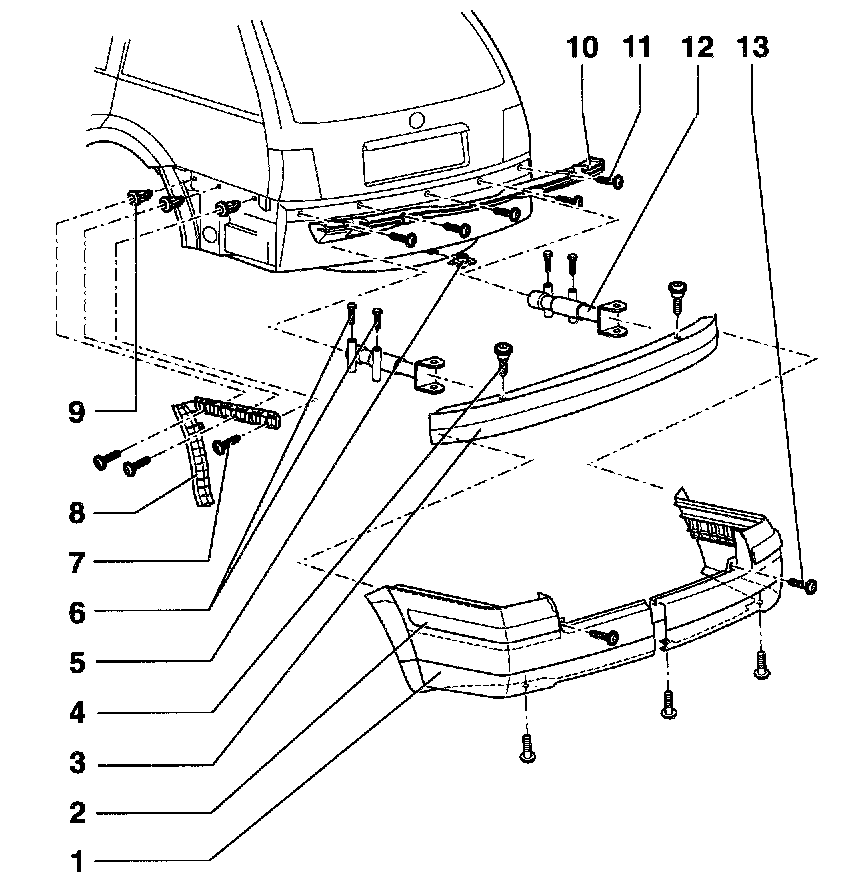 10
11
12
13
9
8
7
6
5
4
3
2
1