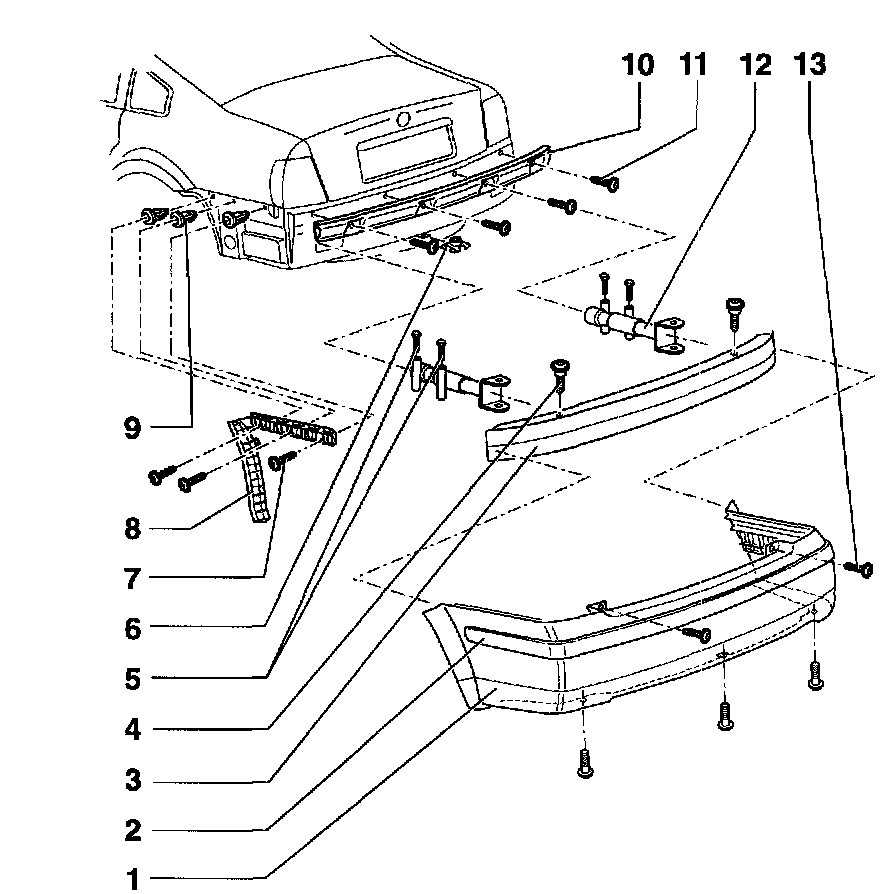 10 11 12 13

9

8

7

6

5

4

3

2

1