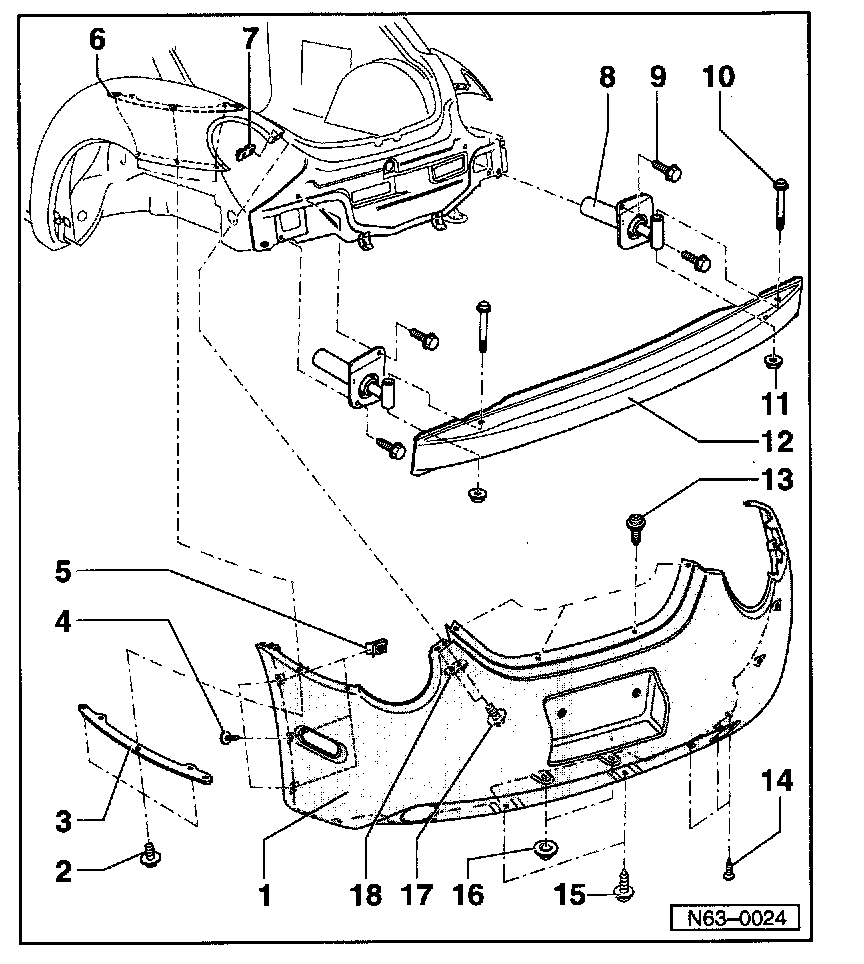 6
7
8
9
10
11
12
13
5
4
3
2
1
18
17
16
15
14
N63–0024