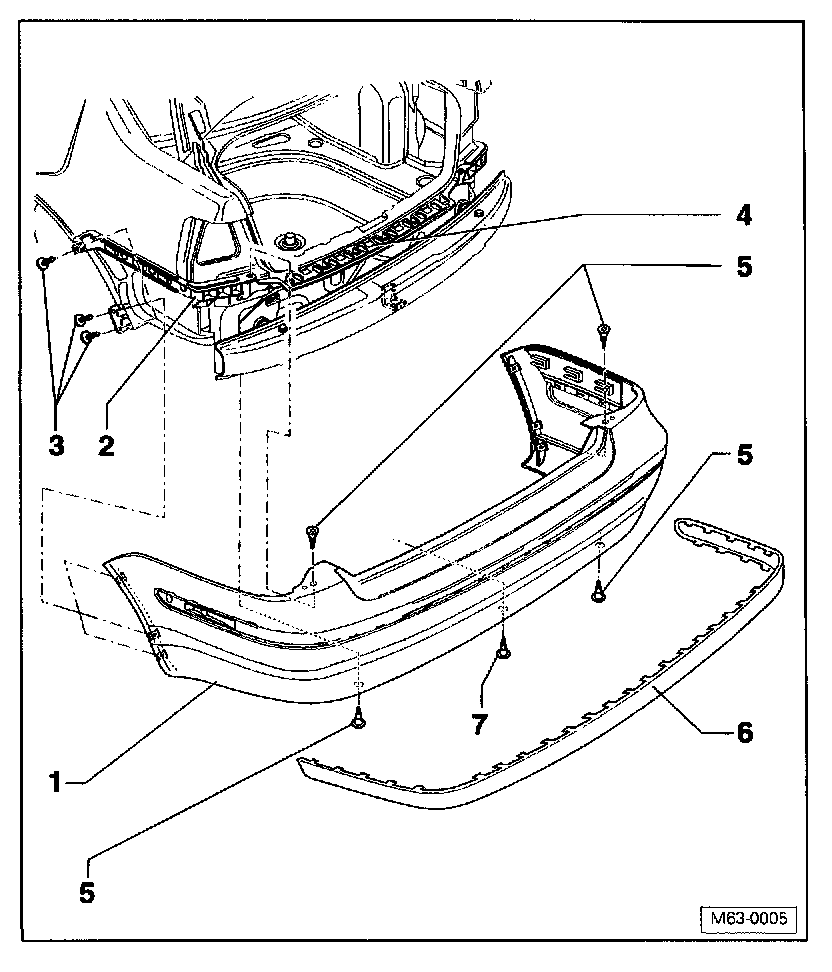 4
5
3
2
5
7
6
1
5
M63-0005