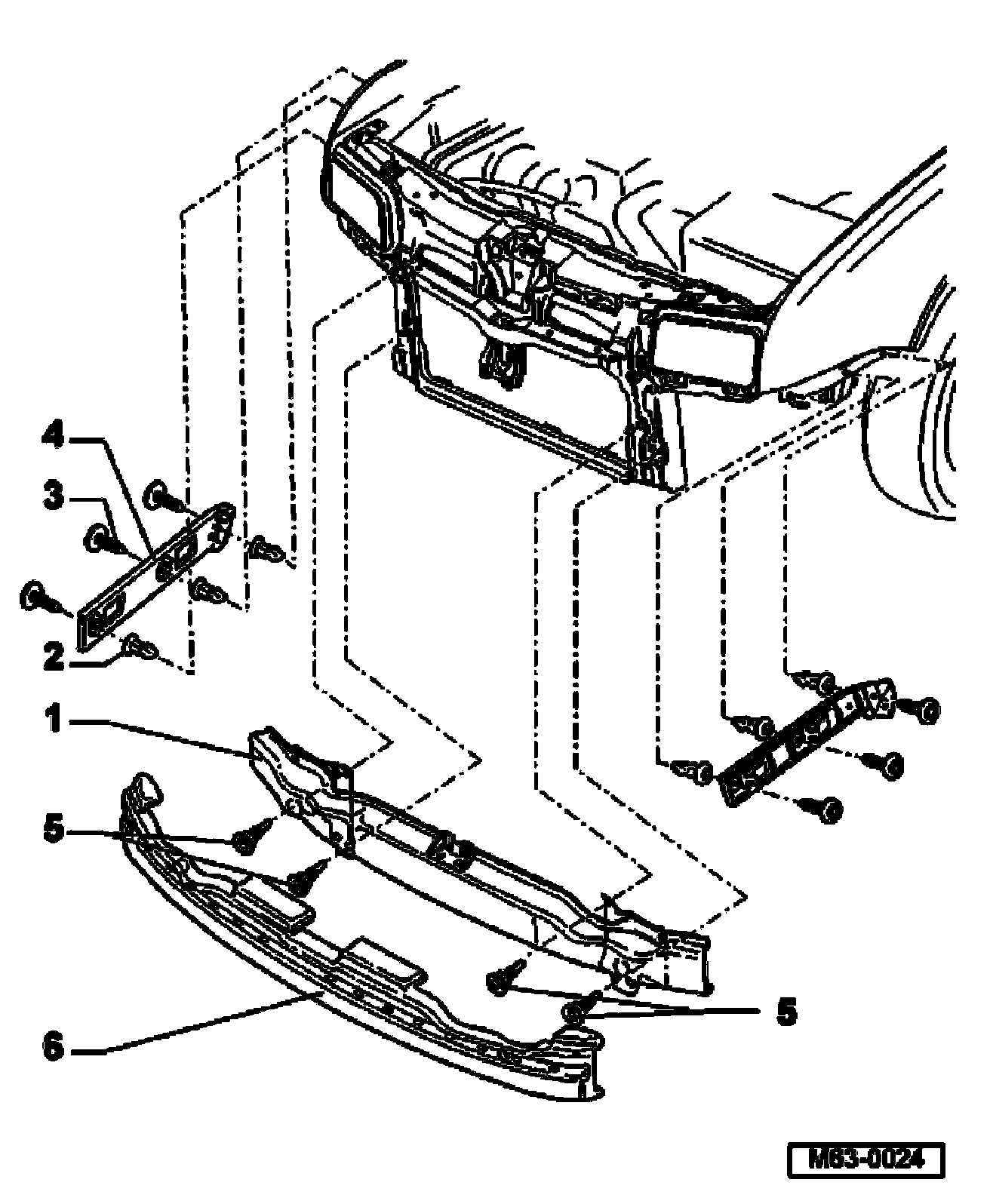 4
3
2
1
5
5
6
M63-0024