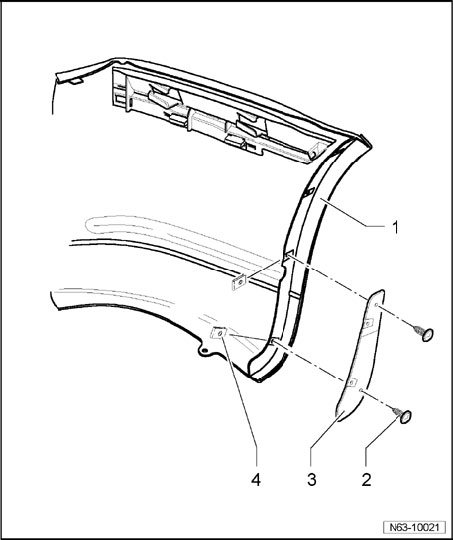 1

4

3

2

N63-10021