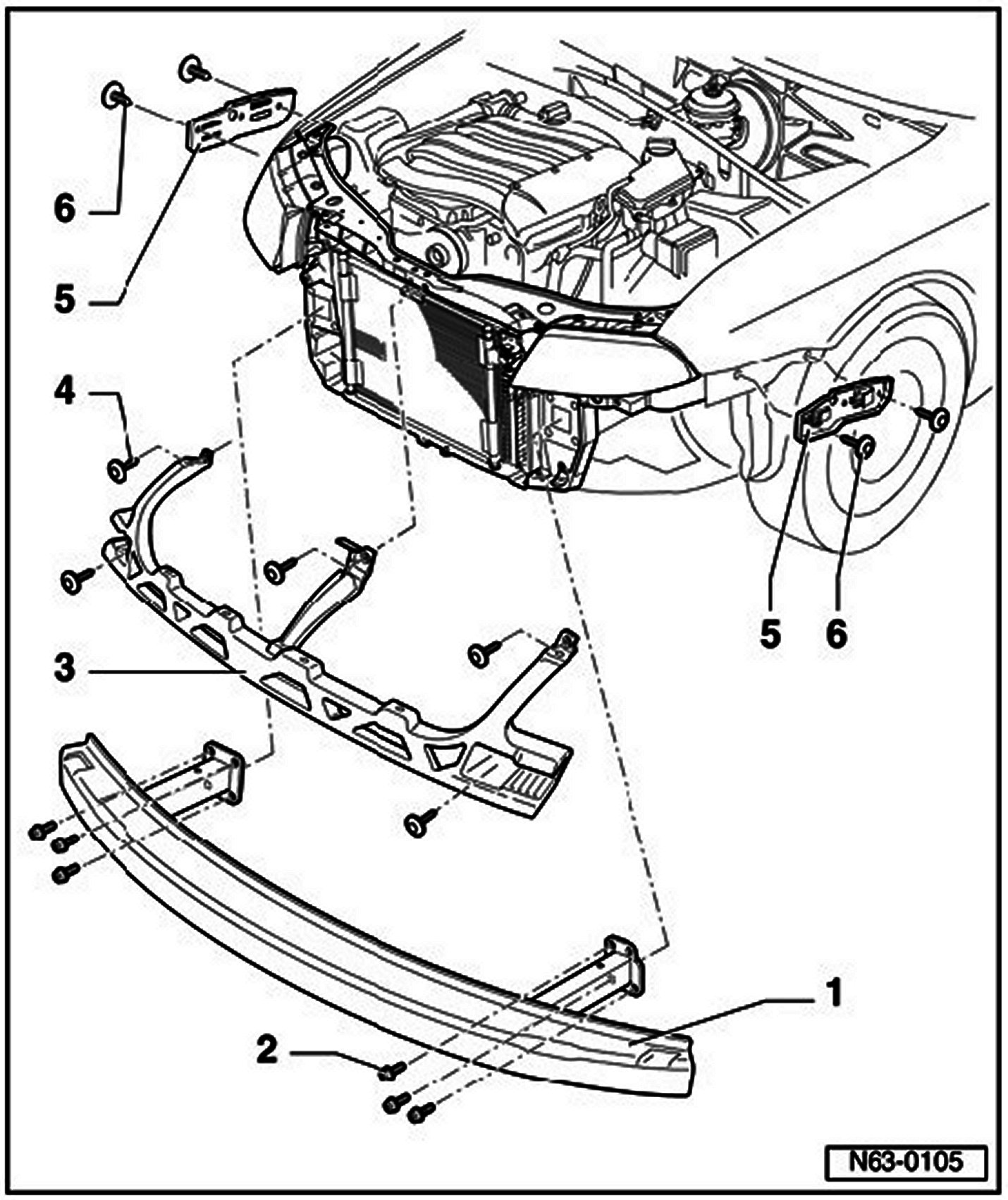 6
5
4
3
5
6
1
2
N63-0105