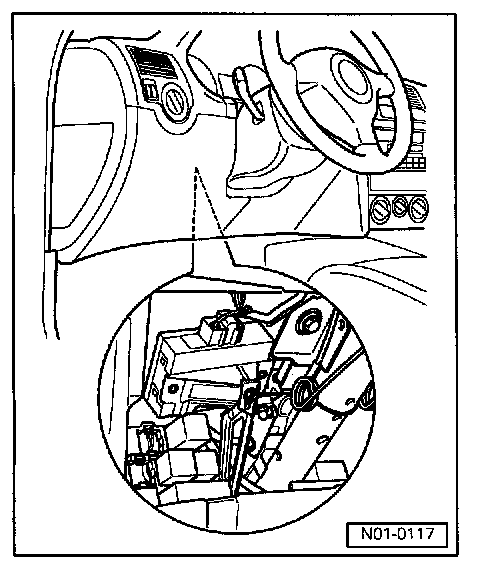 N01-0117