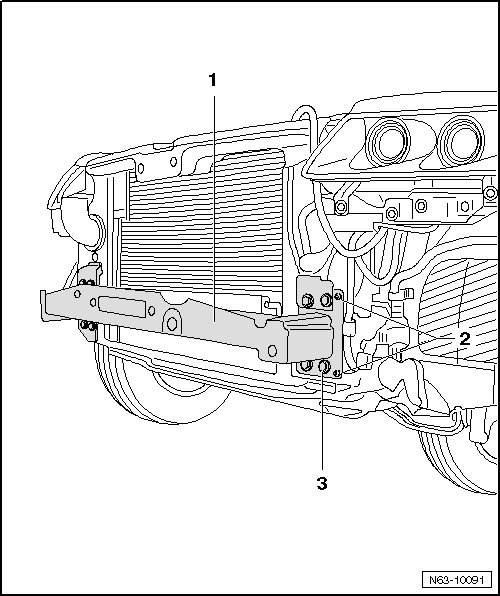 1
2
3
N63-10091