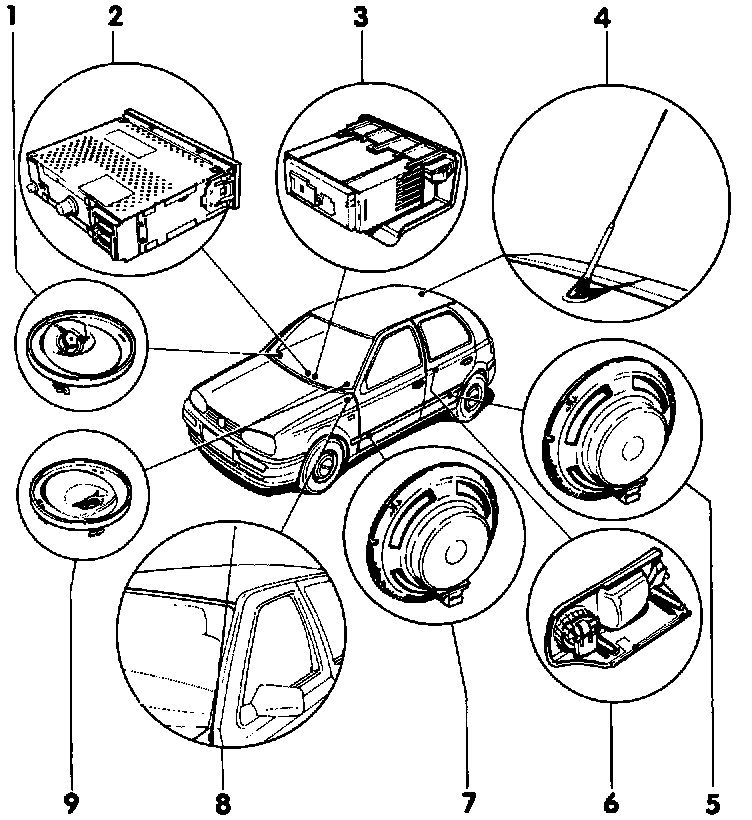 1
2
3
4
9
8
7
6
5