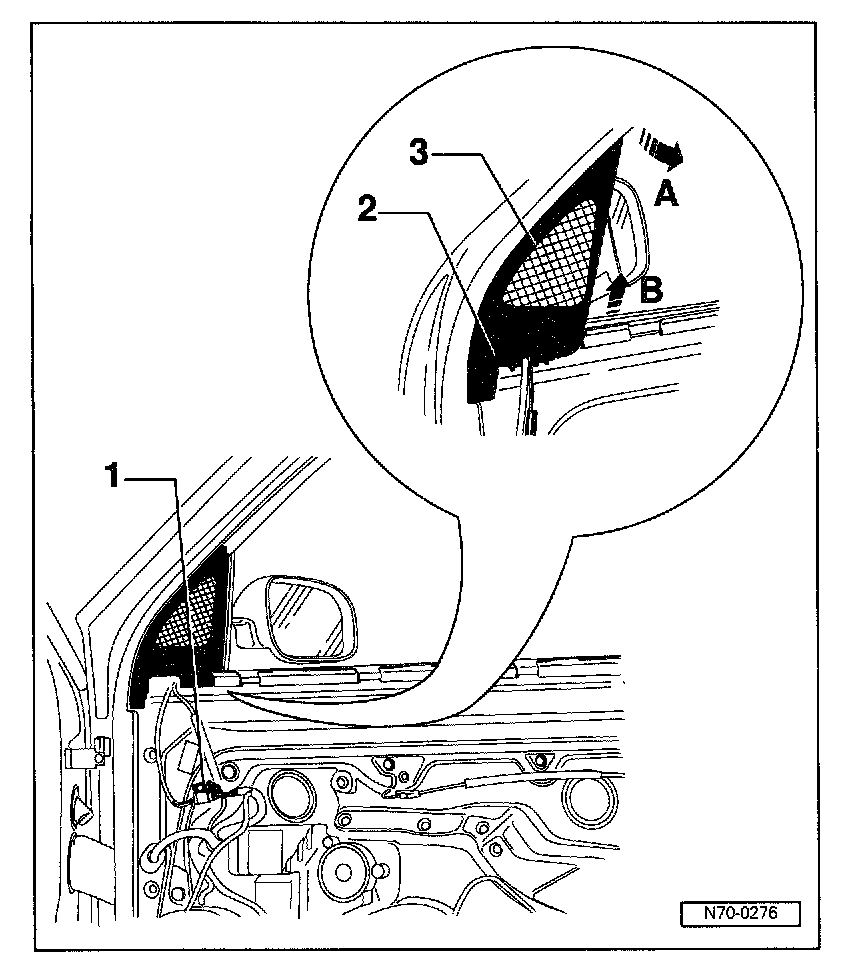 3
2
A
B
1
N70-0276