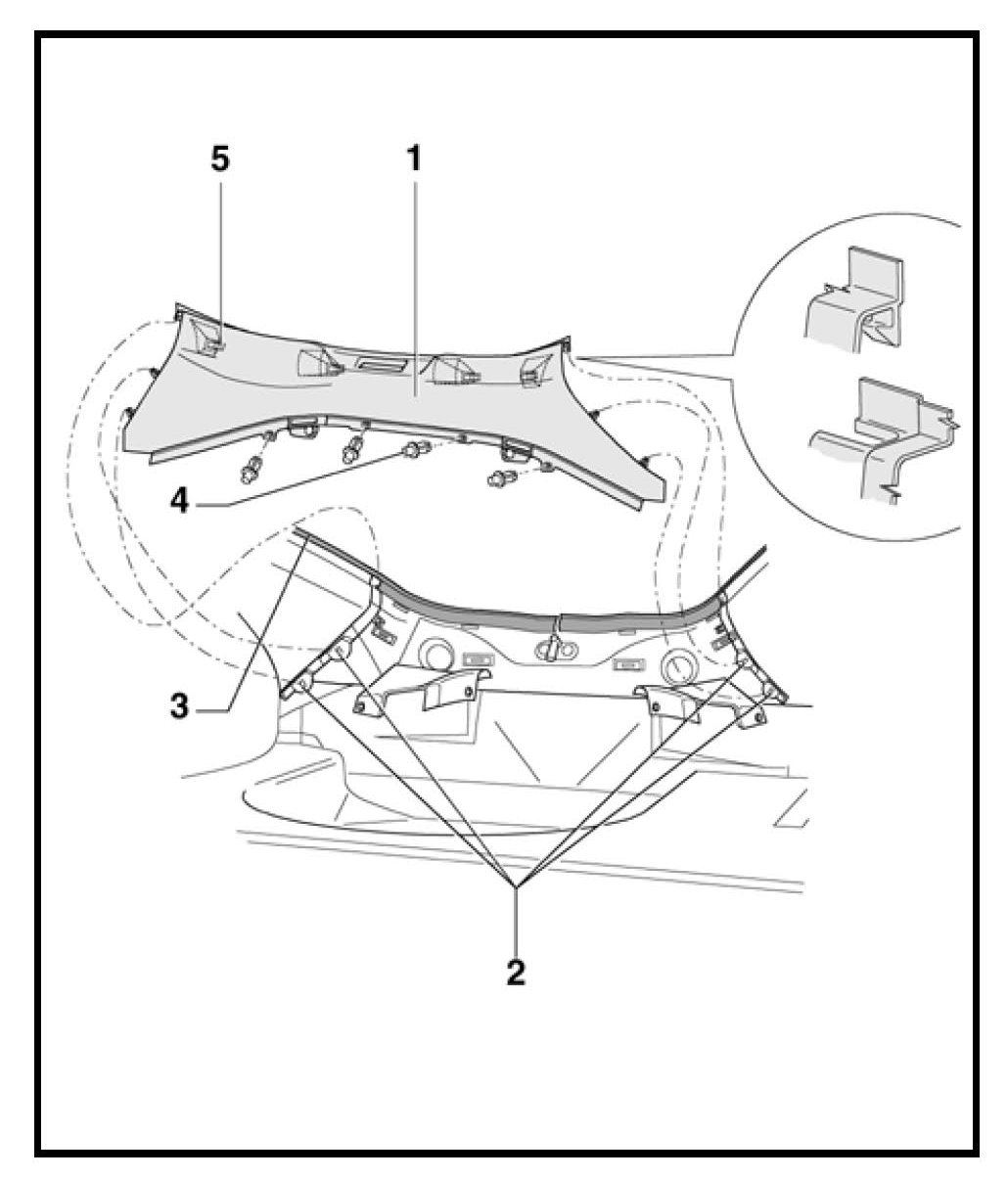 5
1
4
3
2