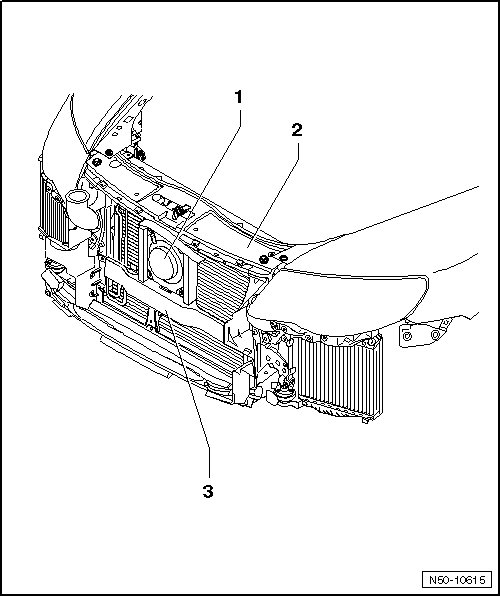 1
2
3
N50-10615