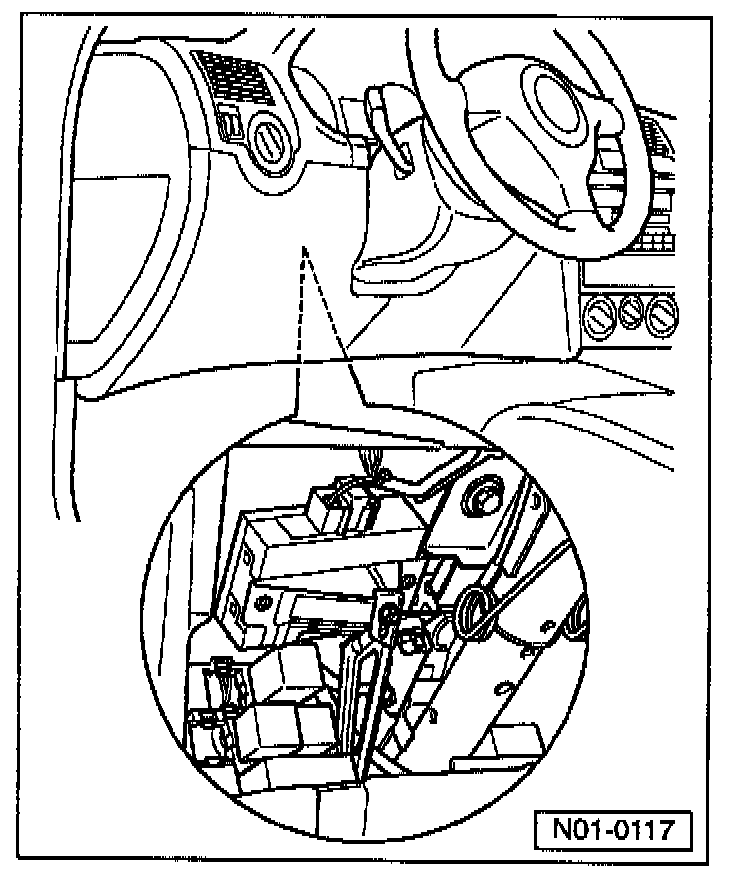 N01-0117