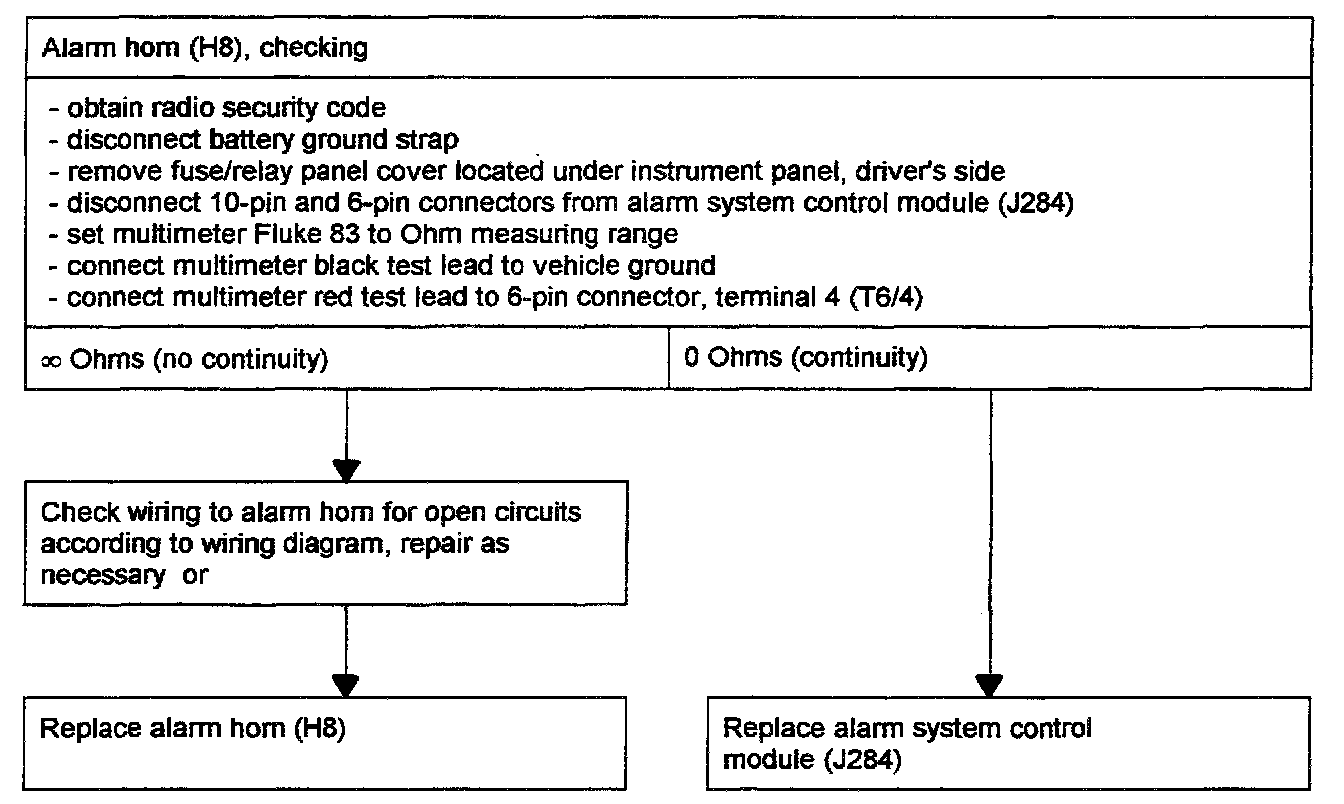 Alarm horn (H8), checking

- obtain radio security code
- disconnect battery ground strap
- remove fuse/relay panel cover located under instrument panel, driver's side
- disconnect 10-pin and 6-pin connectors from alarm system control module (J284)
- set multimeter Fluke 83 to Ohm measuring range
- connect multimeter black test lead to vehicle ground
- connect multimeter red test lead to 6-pin connector, terminal 4 (T6/4)

$\infty$ Ohms (no continuity)

0 Ohms (continuity)

Check wiring to alarm horn for open circuits according to wiring diagram, repair as necessary or

Replace alarm horn (H8)

Replace alarm system control module (J284)