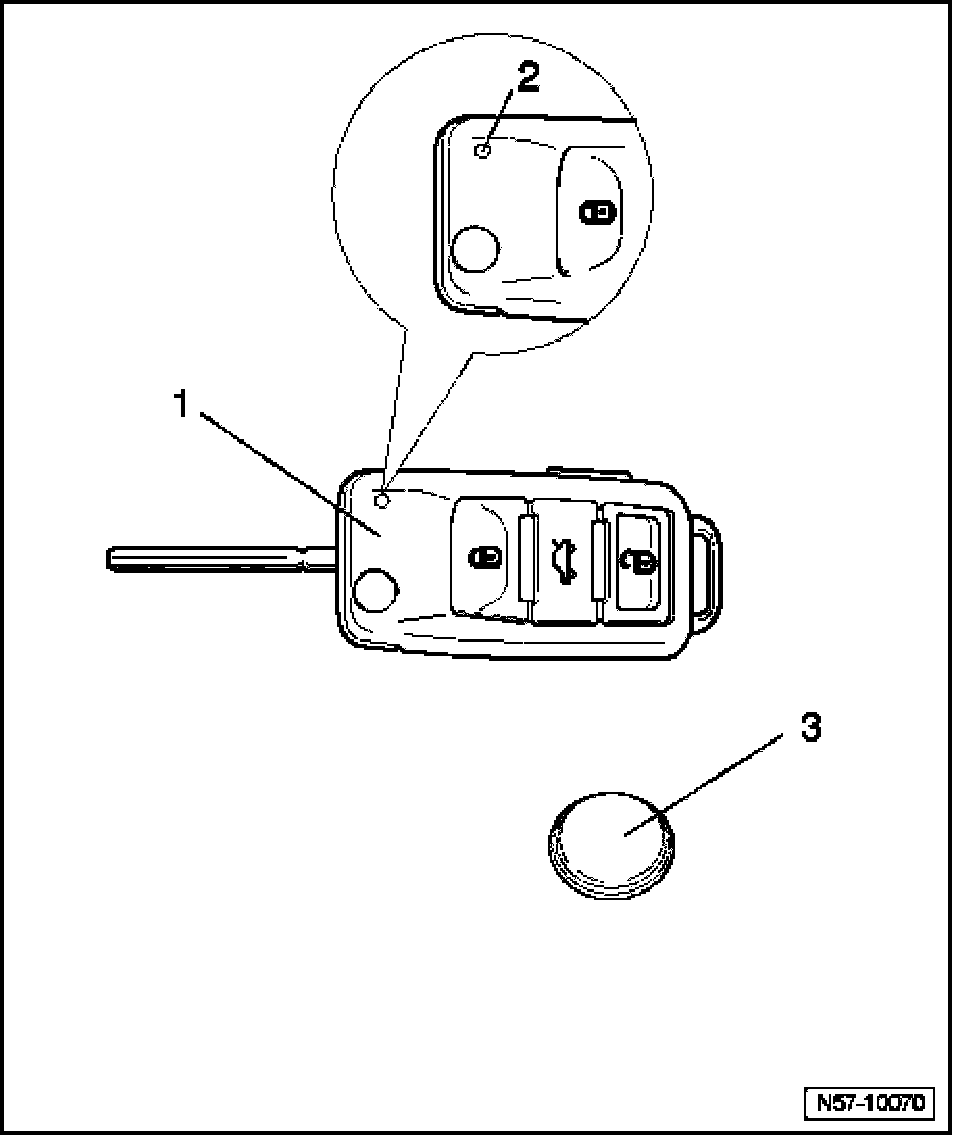 2

1

3

N57-10070