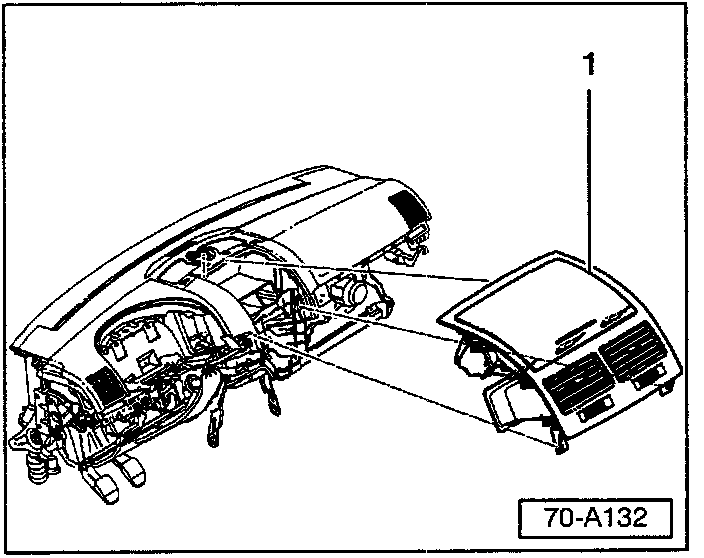 1

70-A132