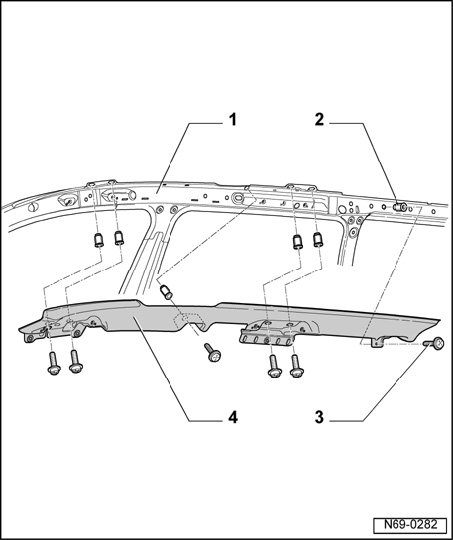 1
2
4
3
N69-0282