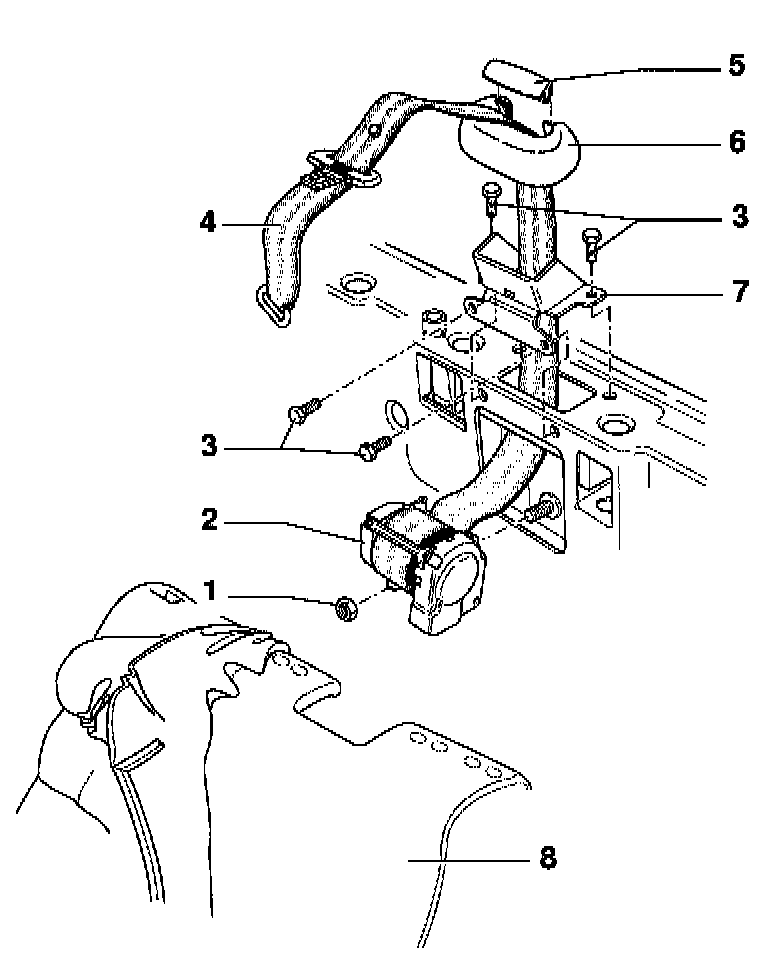 5
6
4
3
7
3
2
1
8