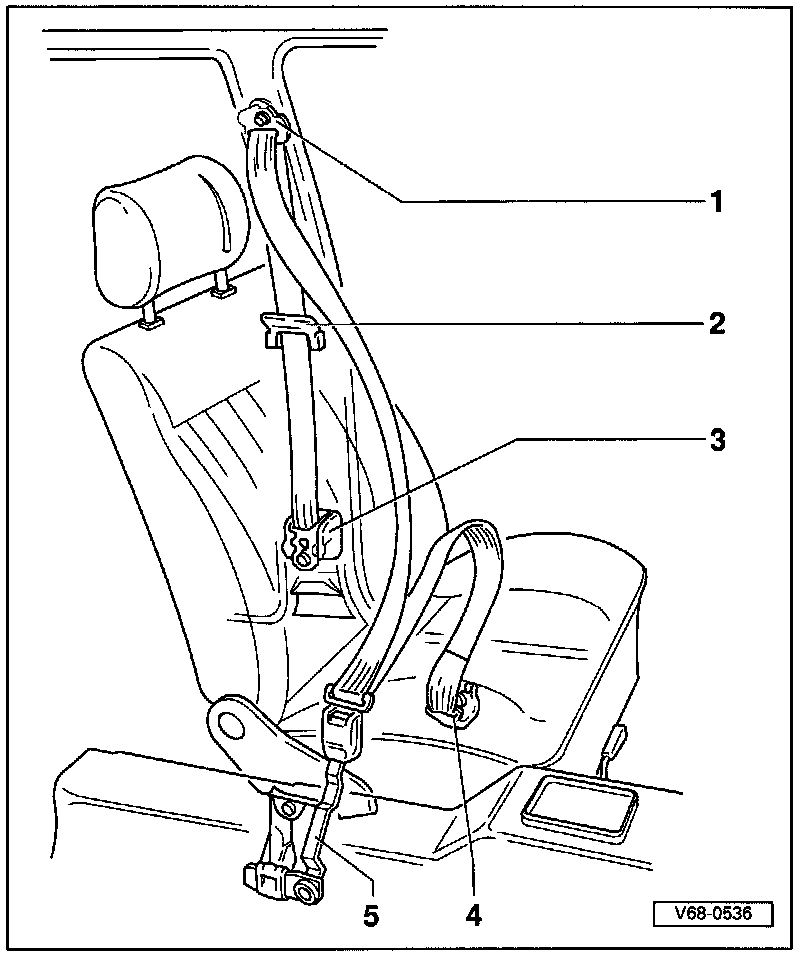 1
2
3
5
4
V68-0536