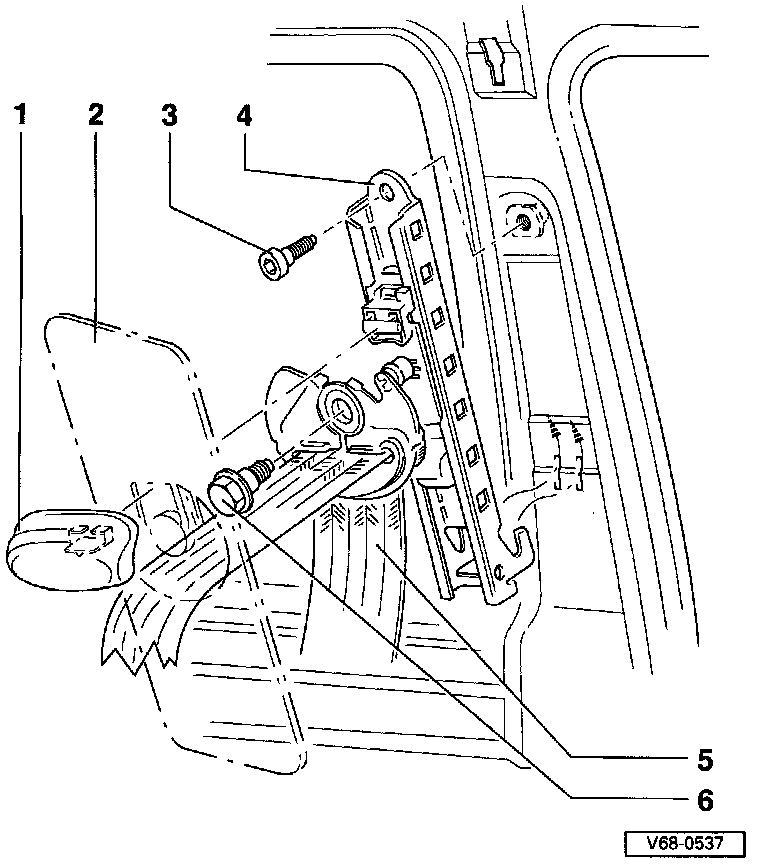 1
2
3
4
5
6
V68-0537