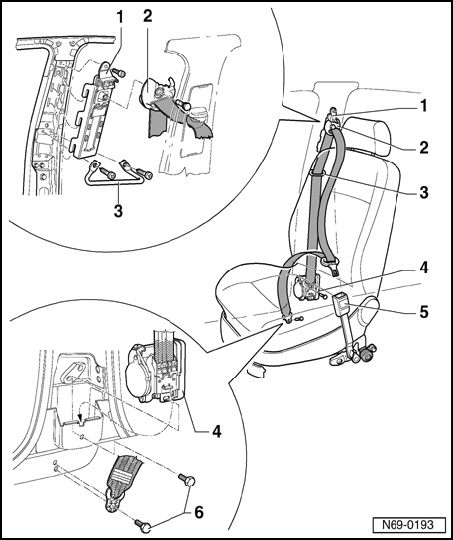 1
2
3
1
2
3
4
5
4
6
N69-0193