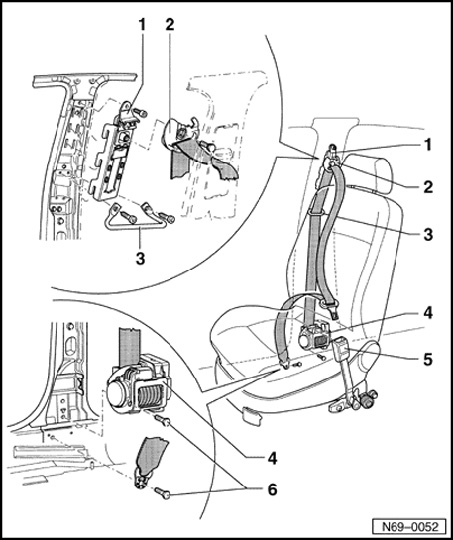 1
2
3
1
2
3
4
5
4
6
N69–0052