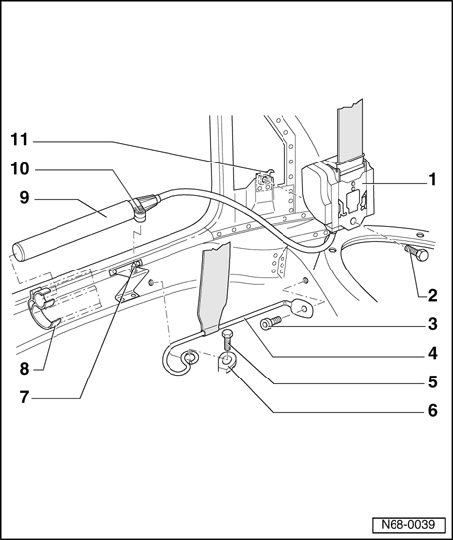 11
10
9
8
7
1
2
3
4
5
6
N68-0039