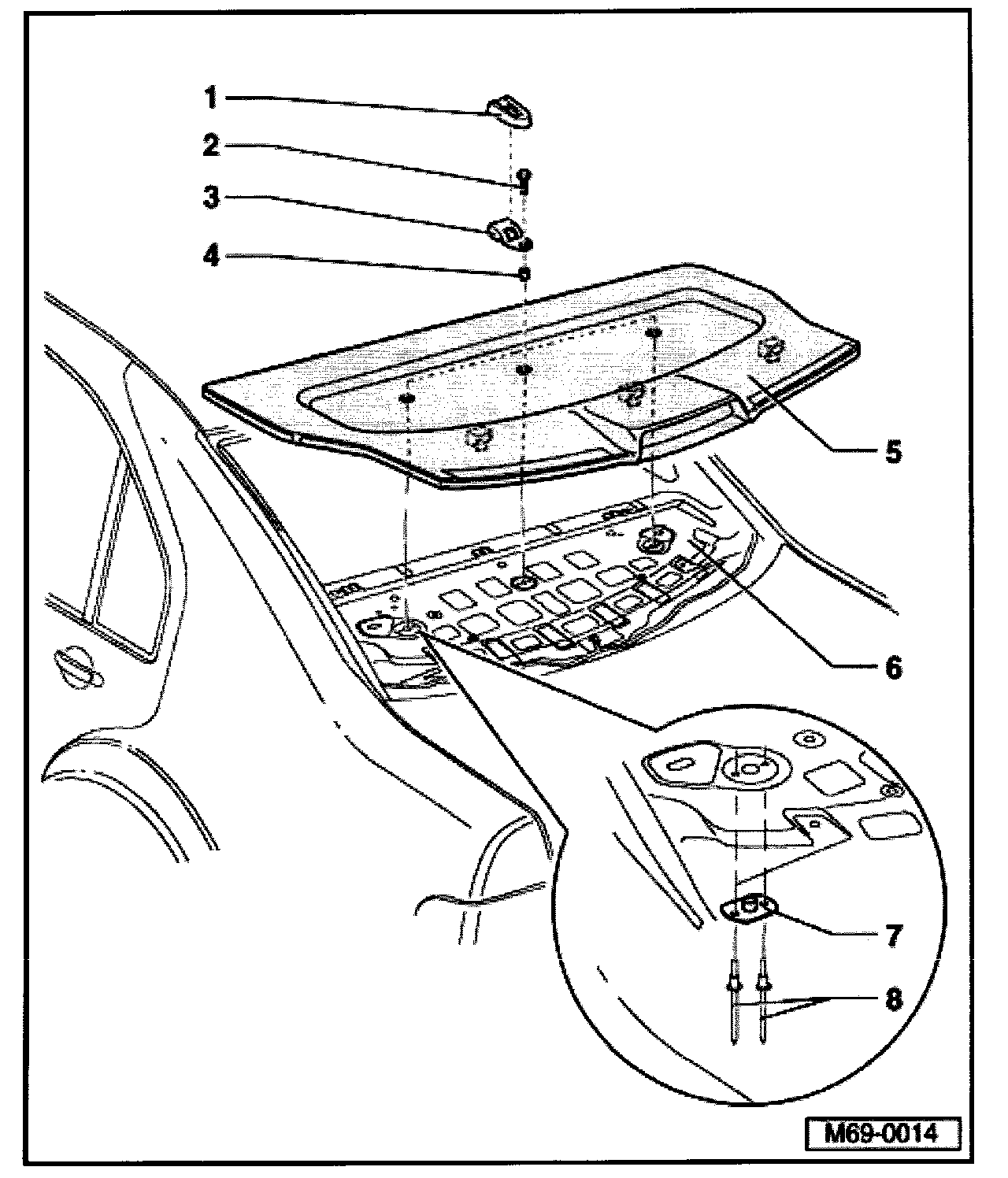 1
2
3
4
5
6
7
8
M69-0014