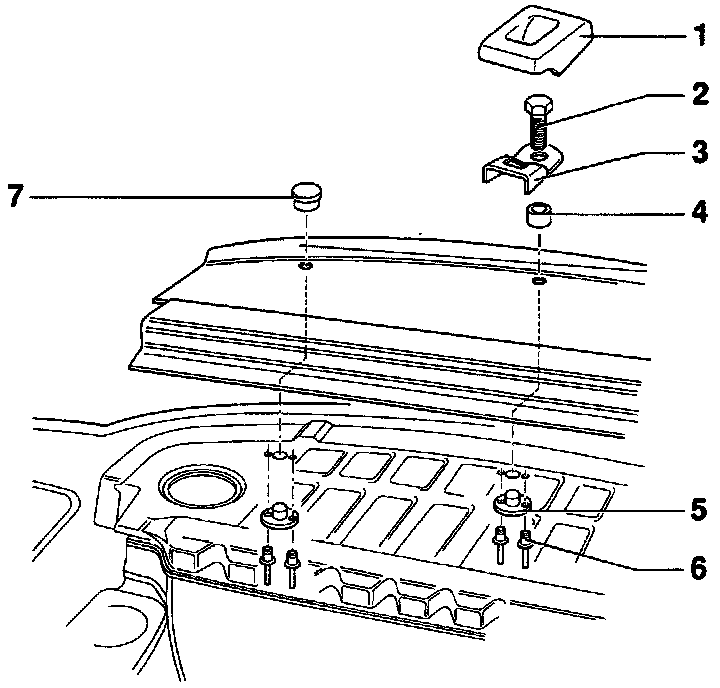 1
2
3
7
4
5
6