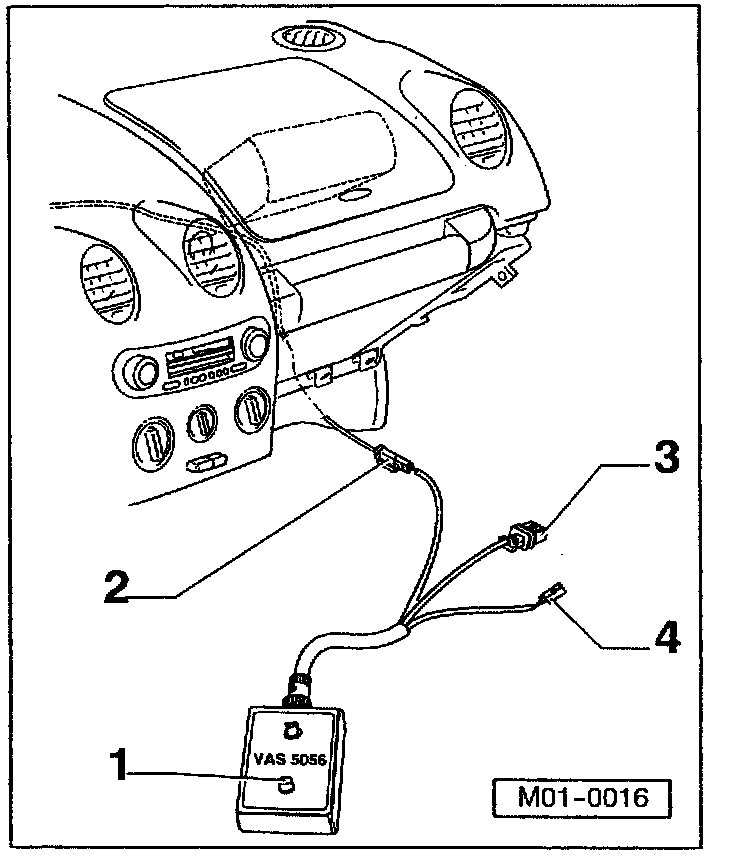 3

2

4

VAS 5056

1

M01-0016