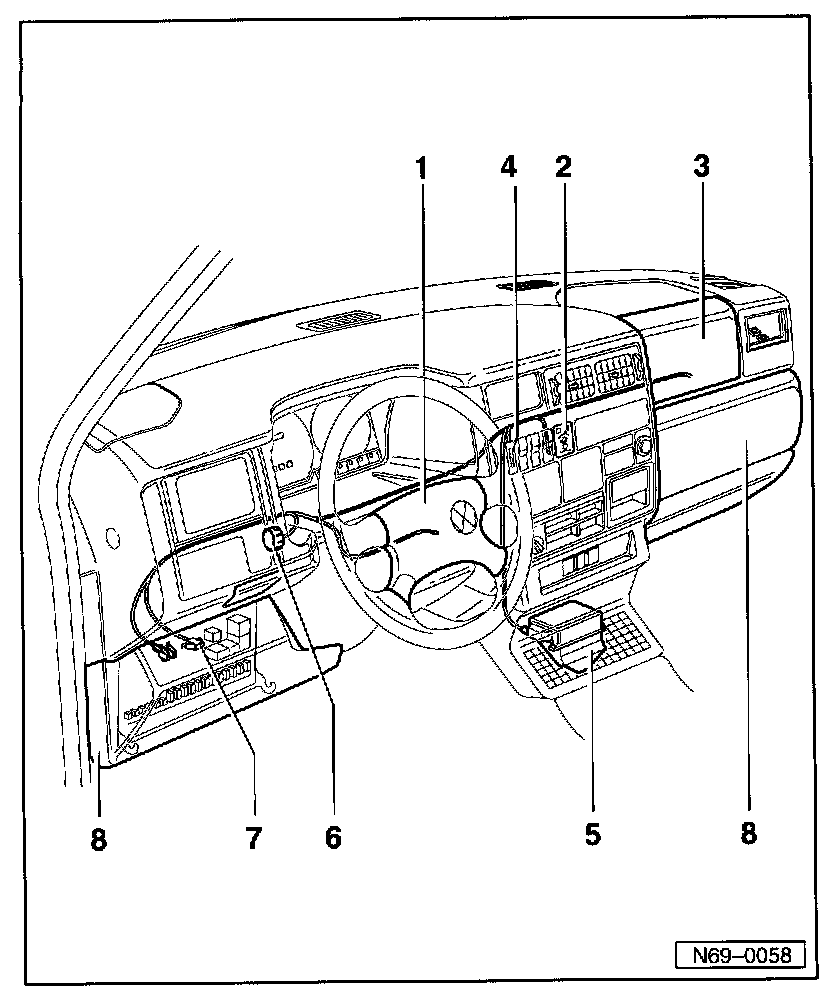 1
4
2
3
8
7
6
5
8
N69–0058